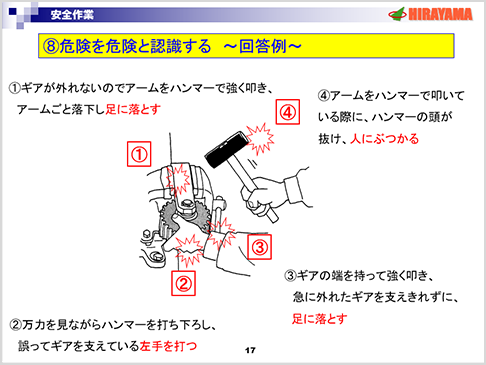 安全作業

HIRAYAMA

⑧危険を危険と認識する　～回答例～

①ギアが外れないのでアームをハンマーで強く叩き、アームごと落下し足に落とす

④アームをハンマーで叩いている際に、ハンマーの頭が抜け、人にぶつかる

④

①

③

②

③ギアの端を持って強く叩き、急に外れたギアを支えきれずに、足に落とす

②万力を見ながらハンマーを打ち下ろし、誤ってギアを支えている左手を打つ

17